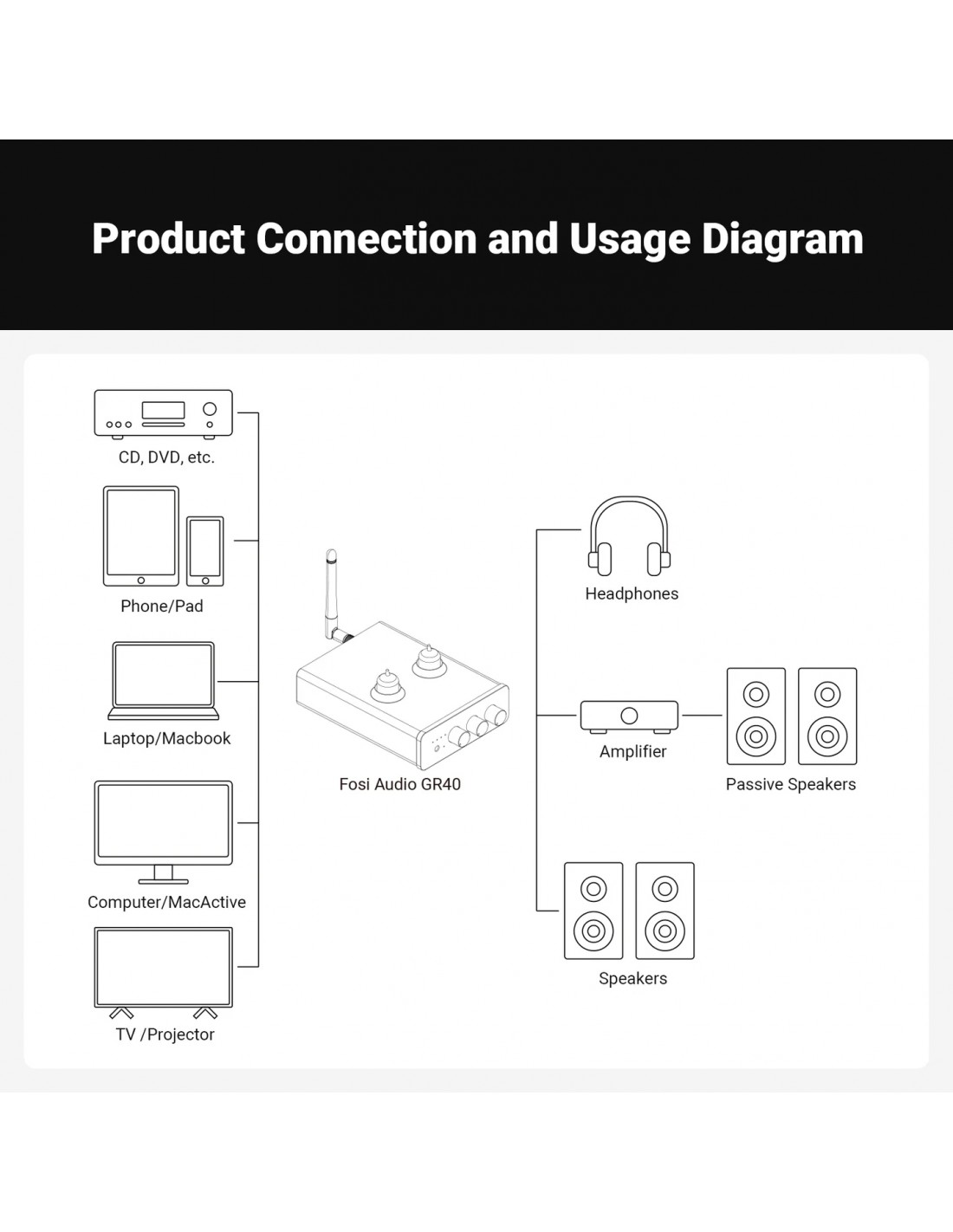 Product Connection and Usage Diagram

CD, DVD, etc.

Phone/Pad

Laptop/Macbook

Computer/MacActive

TV /Projector

Fosi Audio GR40

Headphones

Amplifier

Passive Speakers

Speakers