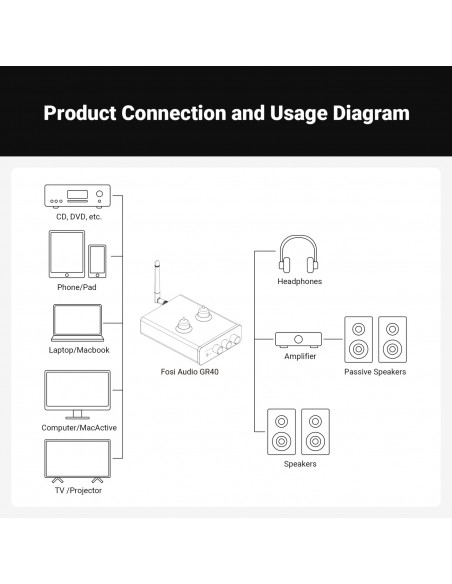 Product Connection and Usage Diagram

CD, DVD, etc.

Phone/Pad

Laptop/Macbook

Computer/MacActive

TV /Projector

Fosi Audio GR40

Headphones

Amplifier

Passive Speakers

Speakers